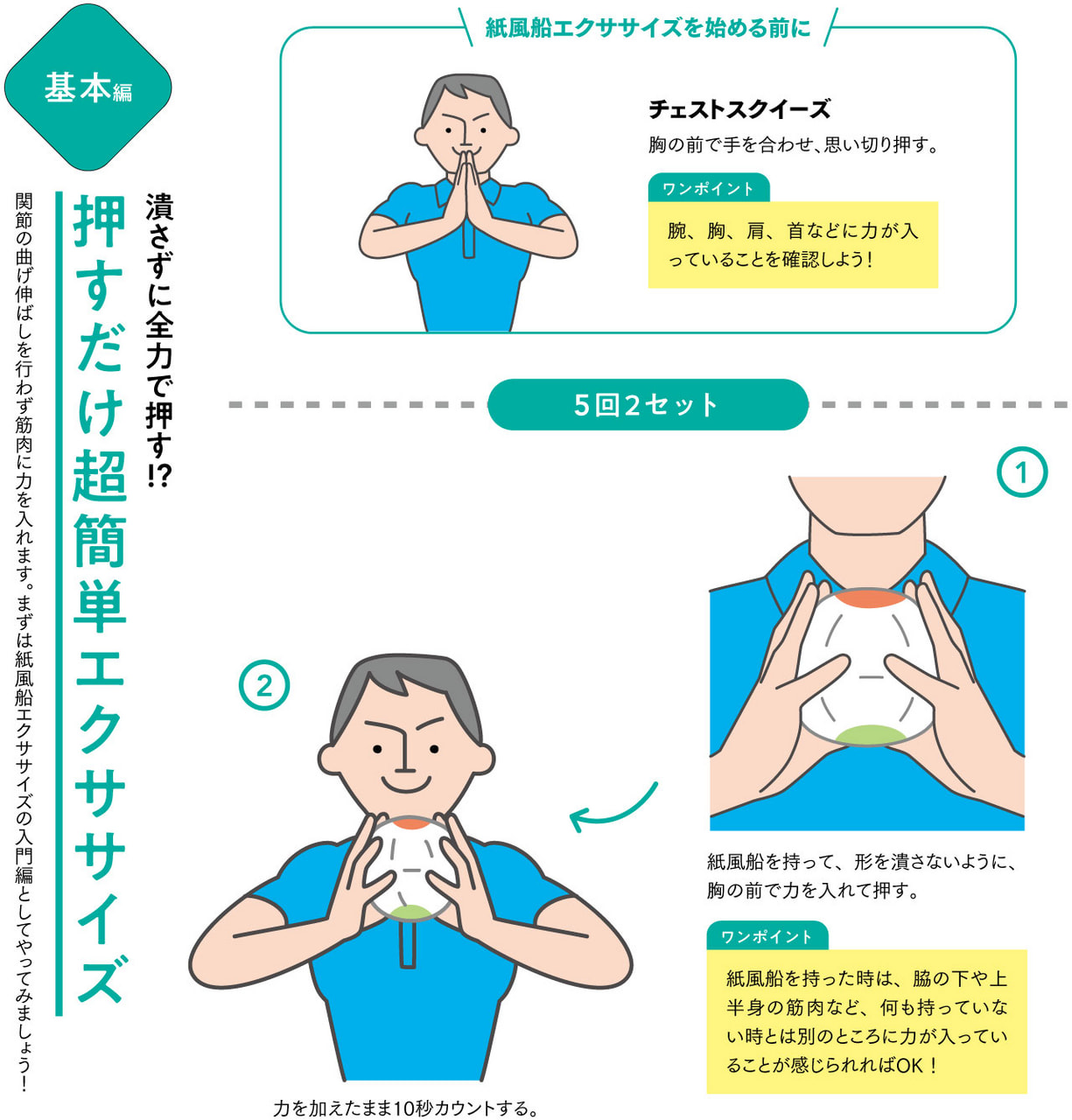 基本編

潰さずに全力で押す!?

押すだけ超簡単エクササイズ

関節の曲げ伸ばしを行わず筋肉に力を入れます。まずは紙風船エクササイズの入門編としてやってみましょう！

紙風船エクササイズを始める前に

チェストスクイーズ
胸の前で手を合わせ、思い切り押す。

ワンポイント
腕、胸、肩、首などに力が入っていることを確認しよう！

5回2セット

①
紙風船を持って、形を潰さないように、胸の前で力を入れて押す。

ワンポイント
紙風船を持った時は、脇の下や上半身の筋肉など、何も持っていない時とは別のところに力が入っていることが感じられればOK！

②
力を加えたまま10秒カウントする。